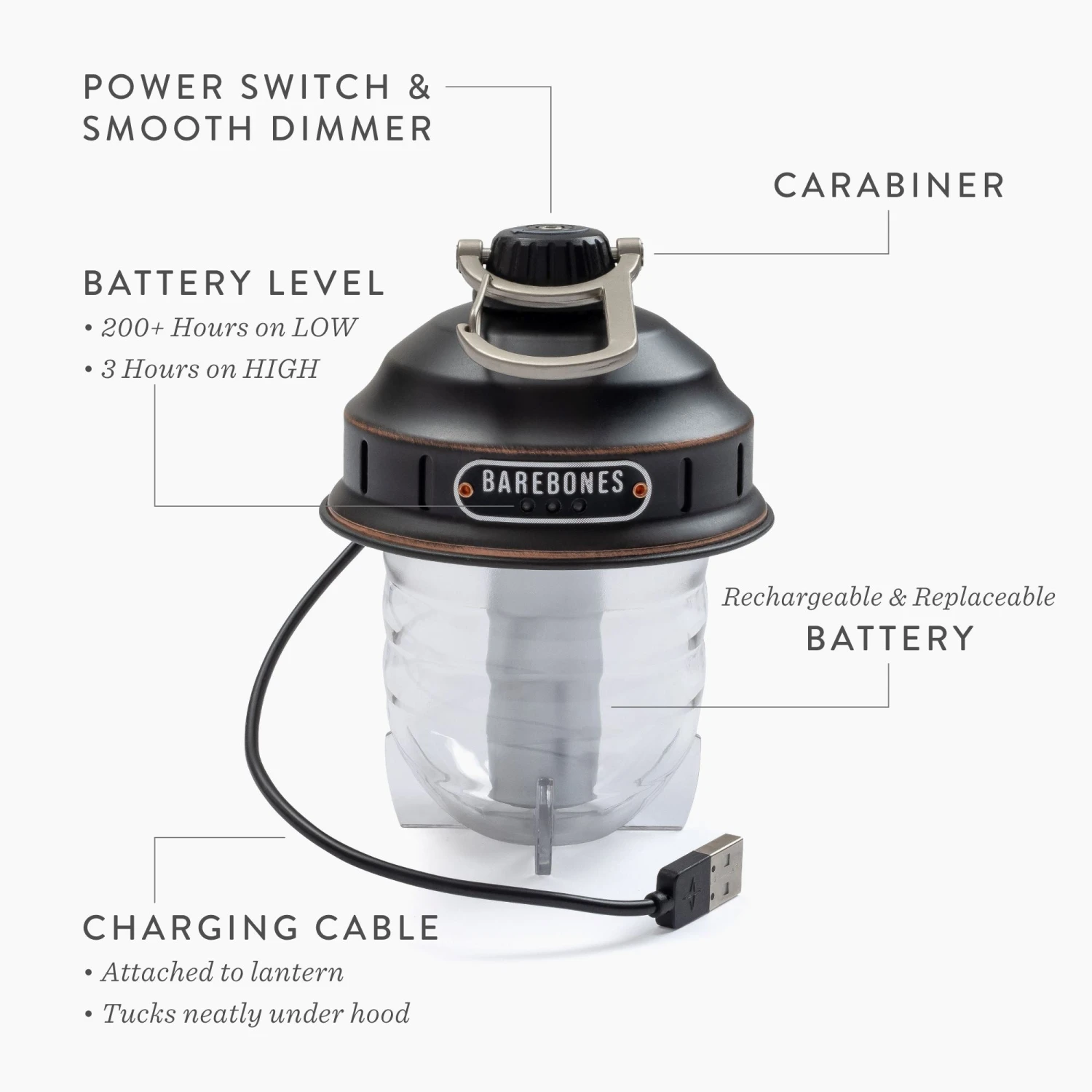 POWER SWITCH &
SMOOTH DIMMER

CARABINER

BATTERY LEVEL
• 200+ Hours on LOW
• 3 Hours on HIGH

BAREBONES

Rechargeable & Replaceable
BATTERY

CHARGING CABLE
• Attached to lantern
• Tucks neatly under hood